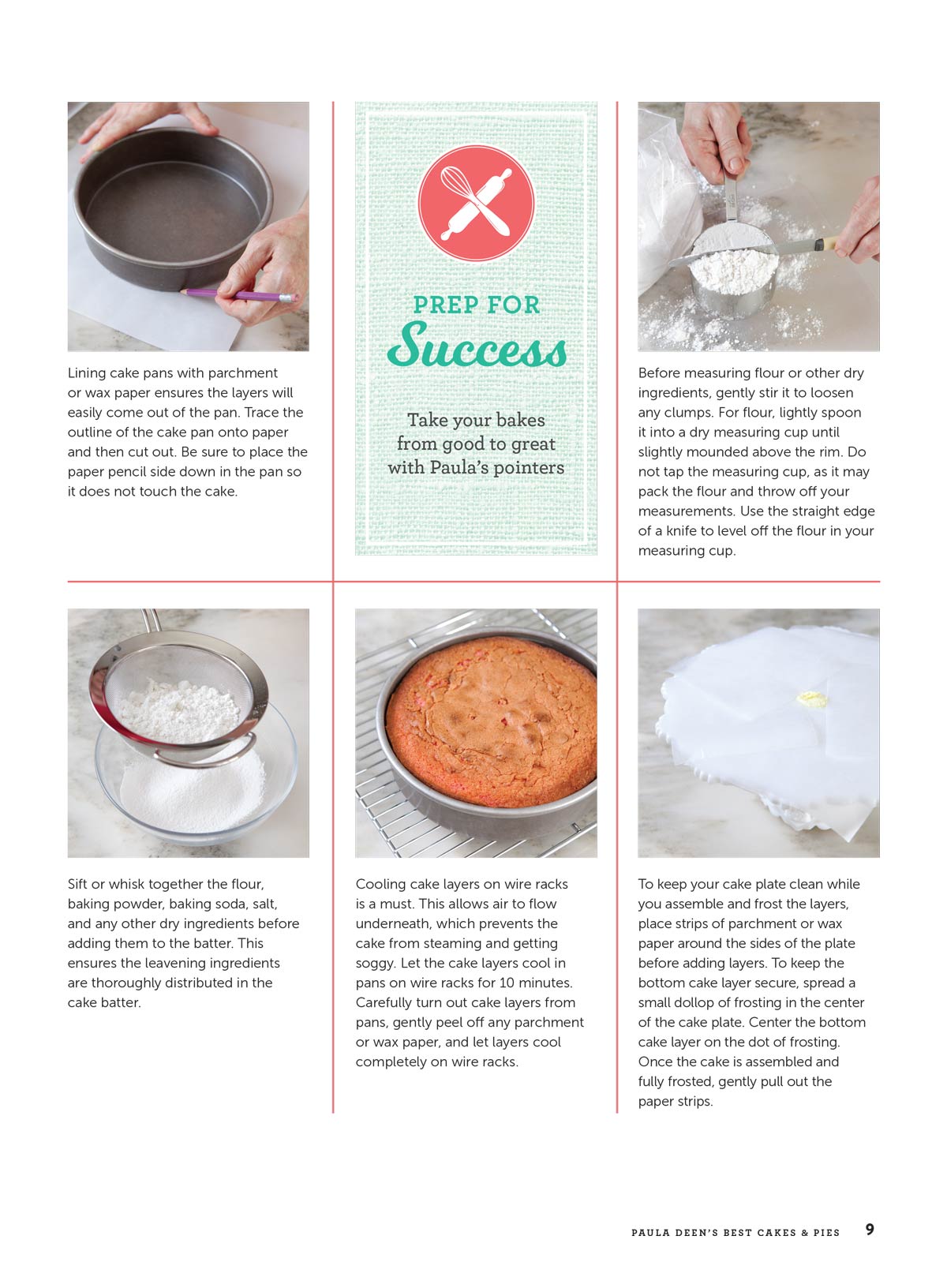 Lining cake pans with parchment or wax paper ensures the layers will easily come out of the pan. Trace the outline of the cake pan onto paper and then cut out. Be sure to place the paper pencil side down in the pan so it does not touch the cake.

PREP FOR
Success

Take your bakes from good to great with Paula's pointers

Before measuring flour or other dry ingredients, gently stir it to loosen any clumps. For flour, lightly spoon it into a dry measuring cup until slightly mounded above the rim. Do not tap the measuring cup, as it may pack the flour and throw off your measurements. Use the straight edge of a knife to level off the flour in your measuring cup.

Sift or whisk together the flour, baking powder, baking soda, salt, and any other dry ingredients before adding them to the batter. This ensures the leavening ingredients are thoroughly distributed in the cake batter.

Cooling cake layers on wire racks is a must. This allows air to flow underneath, which prevents the cake from steaming and getting soggy. Let the cake layers cool in pans on wire racks for 10 minutes. Carefully turn out cake layers from pans, gently peel off any parchment or wax paper, and let layers cool completely on wire racks.

To keep your cake plate clean while you assemble and frost the layers, place strips of parchment or wax paper around the sides of the plate before adding layers. To keep the bottom cake layer secure, spread a small dollop of frosting in the center of the cake plate. Center the bottom cake layer on the dot of frosting. Once the cake is assembled and fully frosted, gently pull out the paper strips.

PAULA DEEN'S BEST CAKES & PIES 9